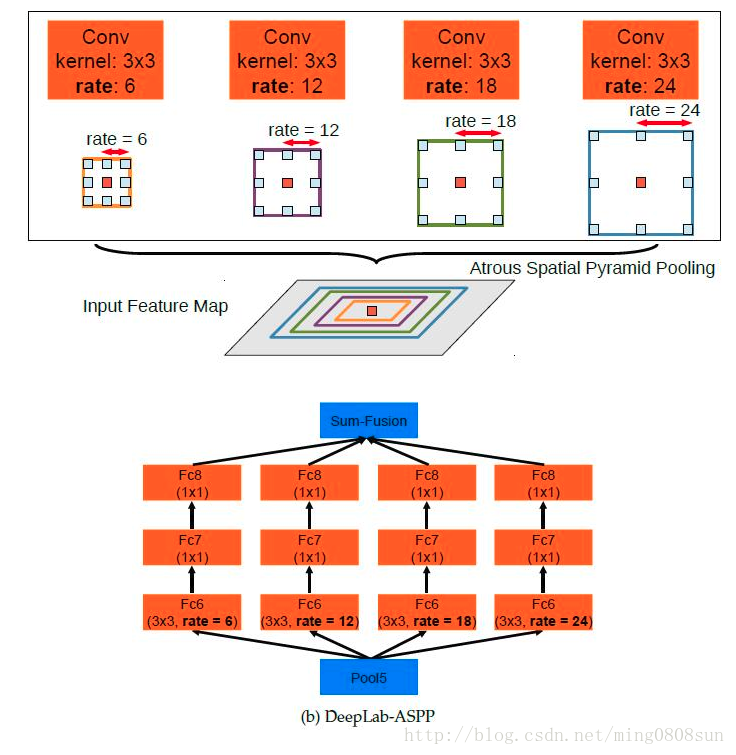 Conv
kernel: 3x3
rate: 6

Conv
kernel: 3x3
rate: 12

Conv
kernel: 3x3
rate: 18

Conv
kernel: 3x3
rate: 24

rate = 6

rate = 12

rate = 18

rate = 24

Atrous Spatial Pyramid Pooling

Input Feature Map

Sum-Fusion

Fc8
(1x1)

Fc8
(1x1)

Fc8
(1x1)

Fc8
(1x1)

Fc7
(1x1)

Fc7
(1x1)

Fc7
(1x1)

Fc7
(1x1)

Fc6
(3x3, rate = 6)

Fc6
(3x3, rate = 12)

Fc6
(3x3, rate = 18)

Fc6
(3x3, rate = 24)

Pool5

(b) DeepLab-ASPP

http://blog.csdn.net/ming0808sun